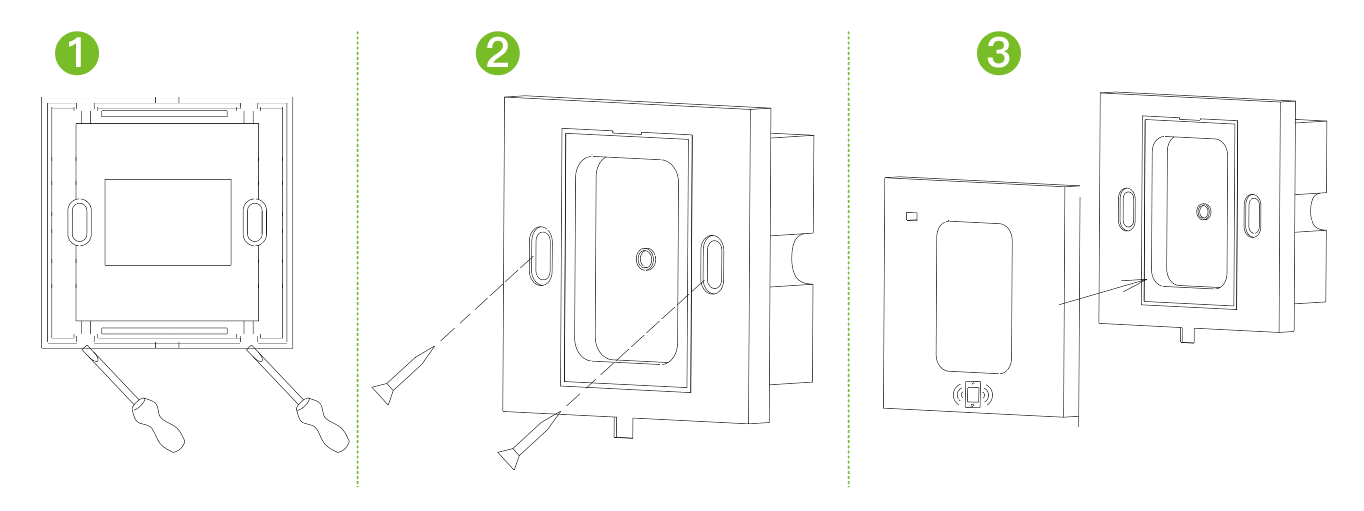 1

2

3