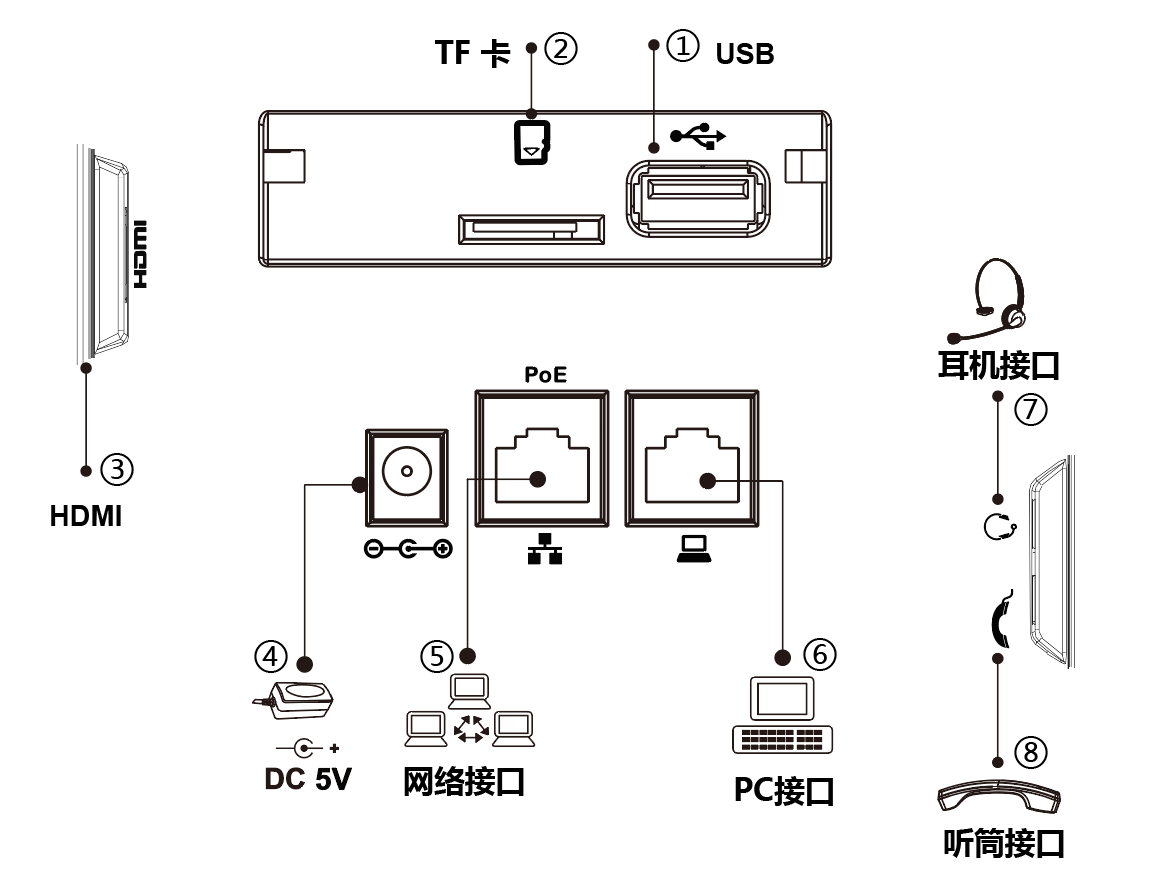 TF 卡 ②
① USB

HDMI

③
HDMI

PoE

耳机接口
⑦

④
DC 5V

⑤
网络接口

⑥
PC接口

⑧
听筒接口