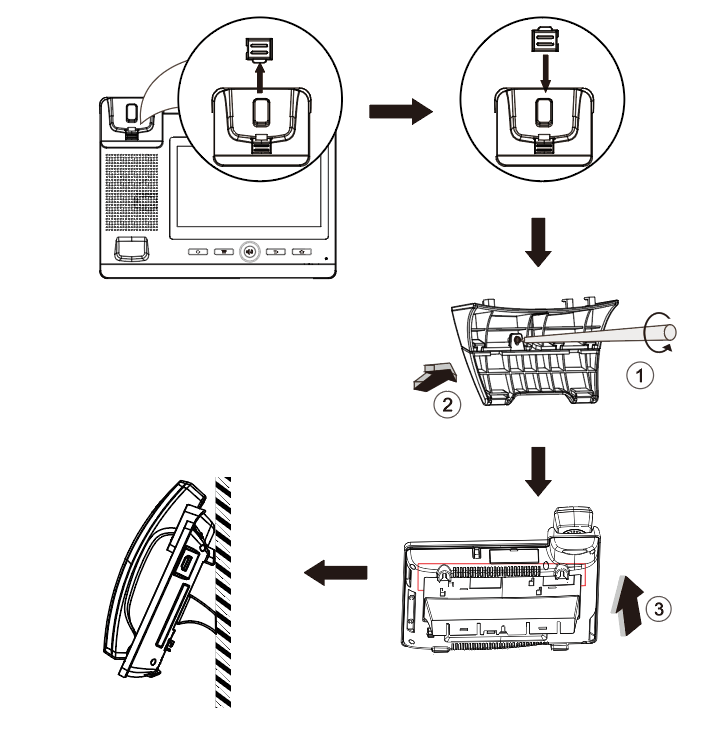 ①
②
③